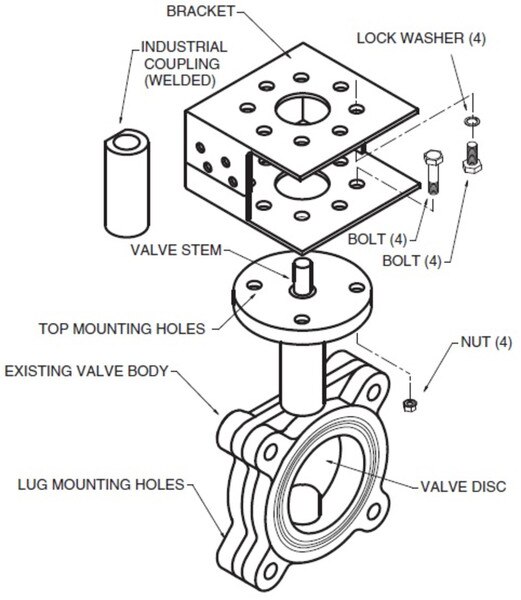 BRACKET

INDUSTRIAL COUPLING (WELDED)

LOCK WASHER (4)

BOLT (4)

BOLT (4)

VALVE STEM

TOP MOUNTING HOLES

NUT (4)

EXISTING VALVE BODY

LUG MOUNTING HOLES

VALVE DISC